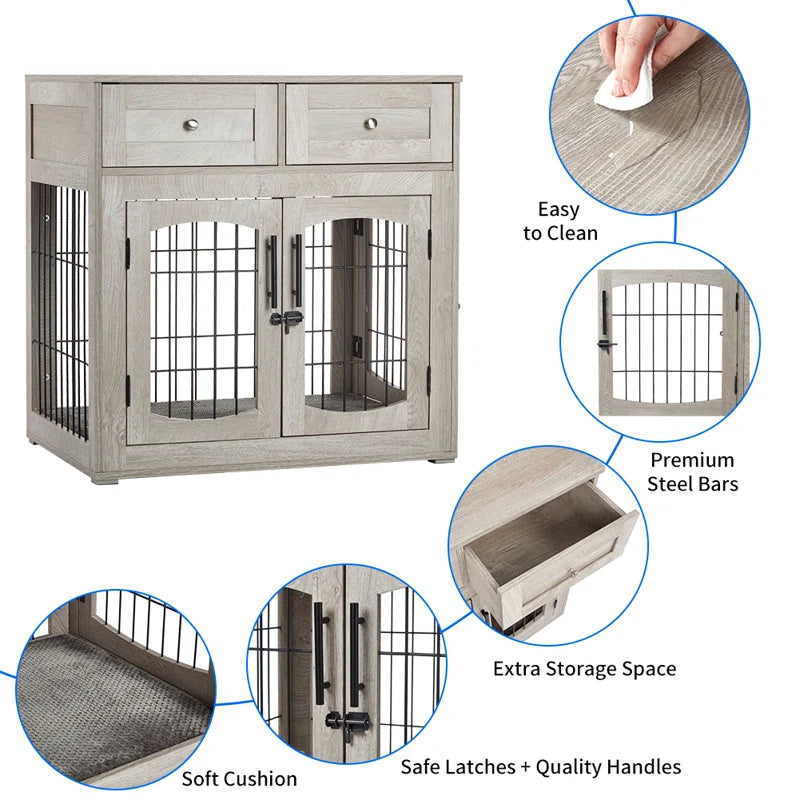 Easy
to Clean

Premium
Steel Bars

Extra Storage Space

Soft Cushion

Safe Latches + Quality Handles