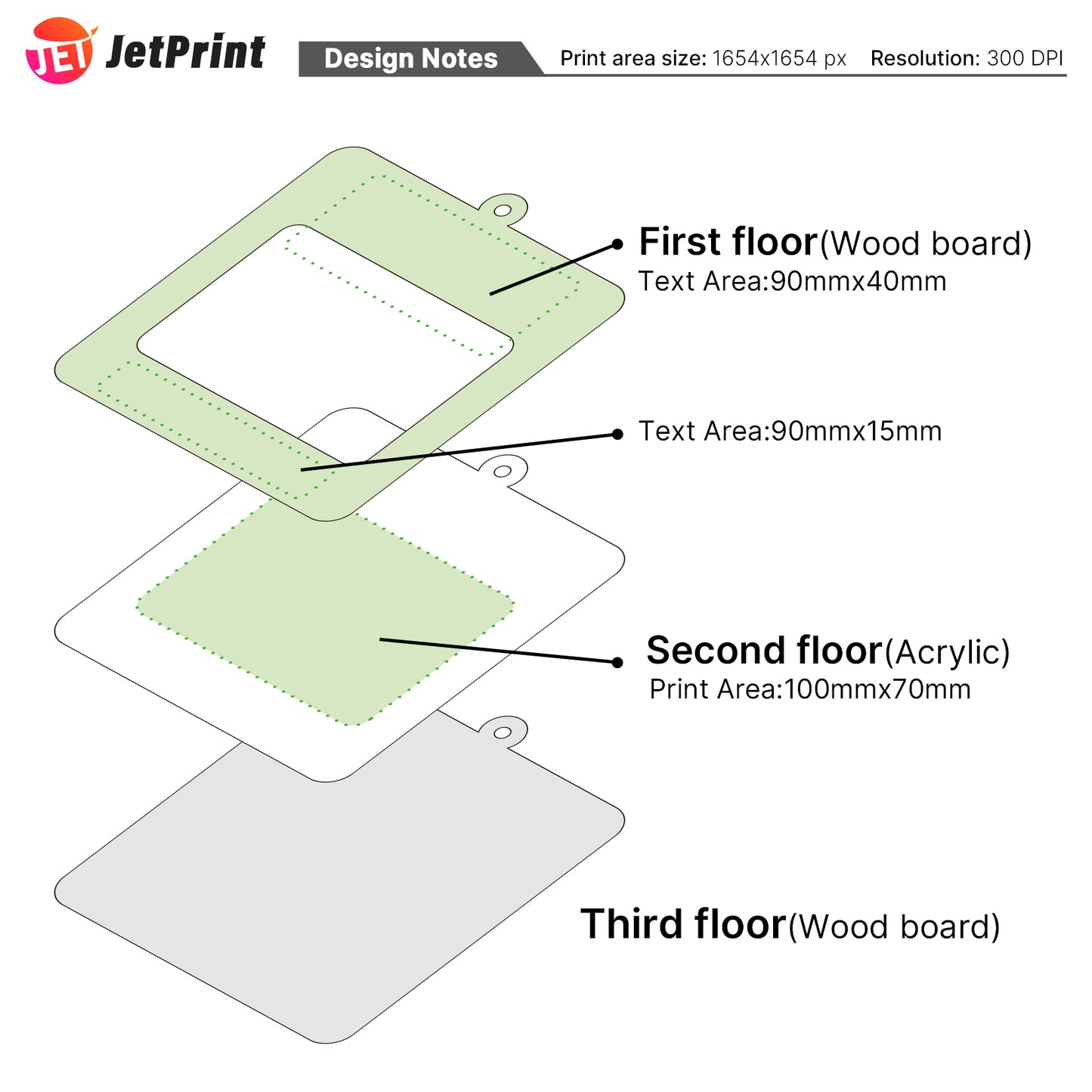 JET JetPrint

Design Notes

Print area size: 1654x1654 px Resolution: 300 DPI

First floor(Wood board)
Text Area:90mmx40mm

Text Area:90mmx15mm

Second floor(Acrylic)
Print Area:100mmx70mm

Third floor(Wood board)